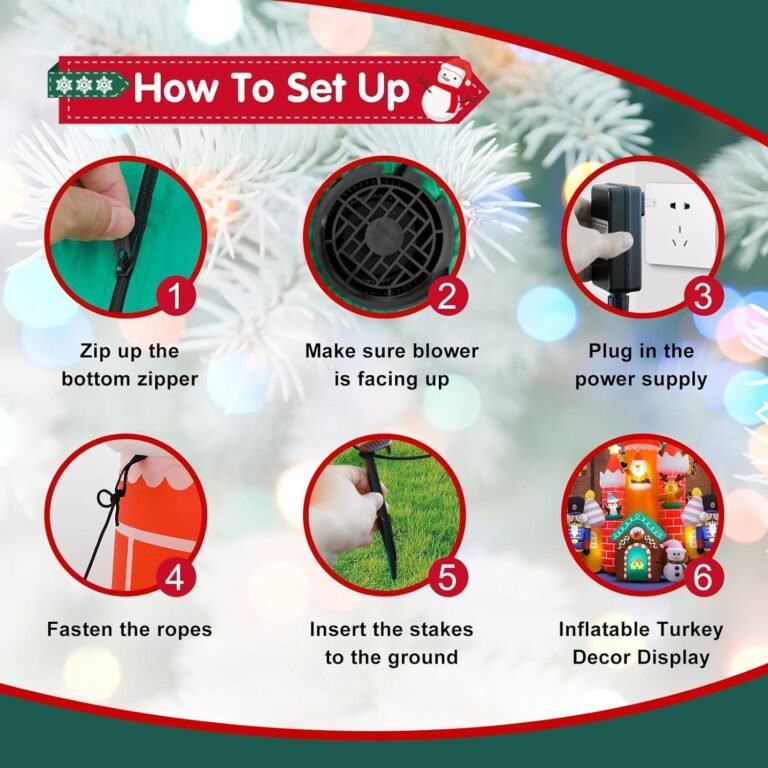 How To Set Up

1
Zip up the bottom zipper

2
Make sure blower is facing up

3
Plug in the power supply

4
Fasten the ropes

5
Insert the stakes to the ground

6
Inflatable Turkey Decor Display